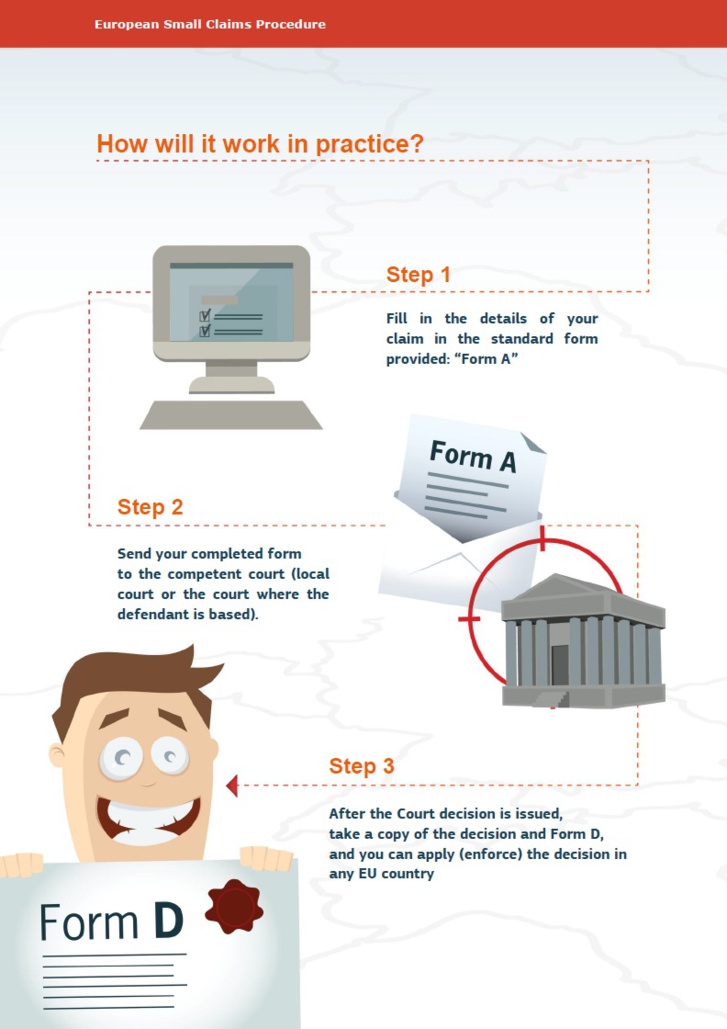 European Small Claims Procedure

How will it work in practice?

Step 1

Fill in the details of your claim in the standard form provided: "Form A"

Form A

Step 2

Send your completed form to the competent court (local court or the court where the defendant is based).

Step 3

After the Court decision is issued, take a copy of the decision and Form D, and you can apply (enforce) the decision in any EU country

Form D